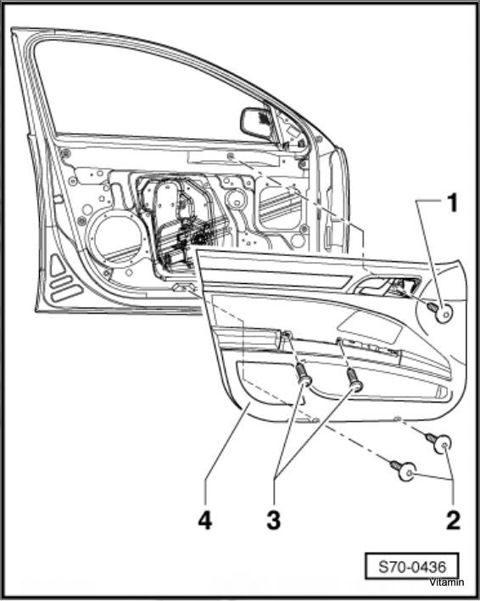 1

4

3

2

S70-0436

Vitamin