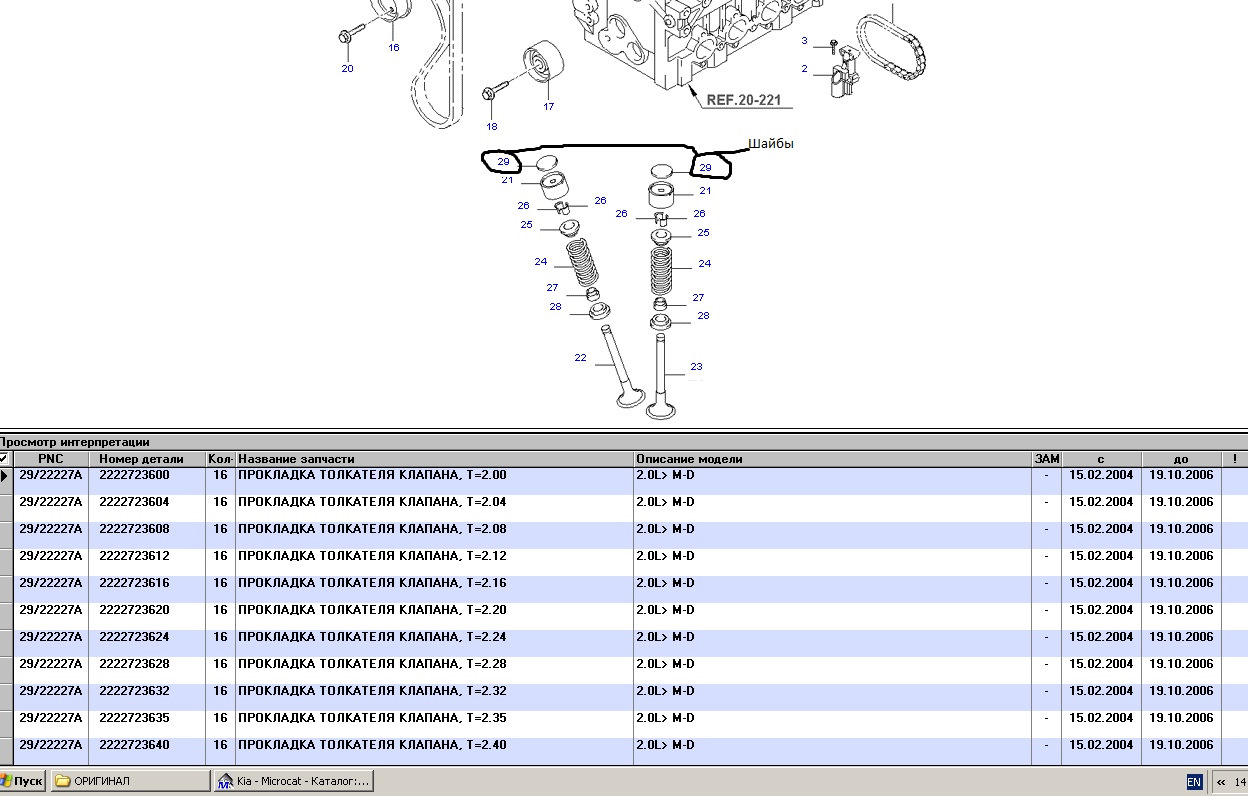 20
16
17
18
3
2
REF.20-221
Шайбы
29
29
21
21
26
26
26
26
25
25
24
24
27
27
28
28
22
23

Просмотр интерпретации

| PNC | Номер детали | Кол- | Название запчасти | Описание модели | ЗАМ | с | до | ! |
|---|---|---|---|---|---|---|---|---|
| 29/22227A | 2222723600 | 16 | ПРОКЛАДКА ТОЛКАТЕЛЯ КЛАПАНА, T=2.00 | 2.0L> M-D | - | 15.02.2004 | 19.10.2006 | |
| 29/22227A | 2222723604 | 16 | ПРОКЛАДКА ТОЛКАТЕЛЯ КЛАПАНА, T=2.04 | 2.0L> M-D | - | 15.02.2004 | 19.10.2006 | |
| 29/22227A | 2222723608 | 16 | ПРОКЛАДКА ТОЛКАТЕЛЯ КЛАПАНА, T=2.08 | 2.0L> M-D | - | 15.02.2004 | 19.10.2006 | |
| 29/22227A | 2222723612 | 16 | ПРОКЛАДКА ТОЛКАТЕЛЯ КЛАПАНА, T=2.12 | 2.0L> M-D | - | 15.02.2004 | 19.10.2006 | |
| 29/22227A | 2222723616 | 16 | ПРОКЛАДКА ТОЛКАТЕЛЯ КЛАПАНА, T=2.16 | 2.0L> M-D | - | 15.02.2004 | 19.10.2006 | |
| 29/22227A | 2222723620 | 16 | ПРОКЛАДКА ТОЛКАТЕЛЯ КЛАПАНА, T=2.20 | 2.0L> M-D | - | 15.02.2004 | 19.10.2006 | |
| 29/22227A | 2222723624 | 16 | ПРОКЛАДКА ТОЛКАТЕЛЯ КЛАПАНА, T=2.24 | 2.0L> M-D | - | 15.02.2004 | 19.10.2006 | |
| 29/22227A | 2222723628 | 16 | ПРОКЛАДКА ТОЛКАТЕЛЯ КЛАПАНА, T=2.28 | 2.0L> M-D | - | 15.02.2004 | 19.10.2006 | |
| 29/22227A | 2222723632 | 16 | ПРОКЛАДКА ТОЛКАТЕЛЯ КЛАПАНА, T=2.32 | 2.0L> M-D | - | 15.02.2004 | 19.10.2006 | |
| 29/22227A | 2222723635 | 16 | ПРОКЛАДКА ТОЛКАТЕЛЯ КЛАПАНА, T=2.35 | 2.0L> M-D | - | 15.02.2004 | 19.10.2006 | |
| 29/22227A | 2222723640 | 16 | ПРОКЛАДКА ТОЛКАТЕЛЯ КЛАПАНА, T=2.40 | 2.0L> M-D | - | 15.02.2004 | 19.10.2006 | |

Пуск
ОРИГИНАЛ
Kia - Microcat - Каталог:...
EN
« 14