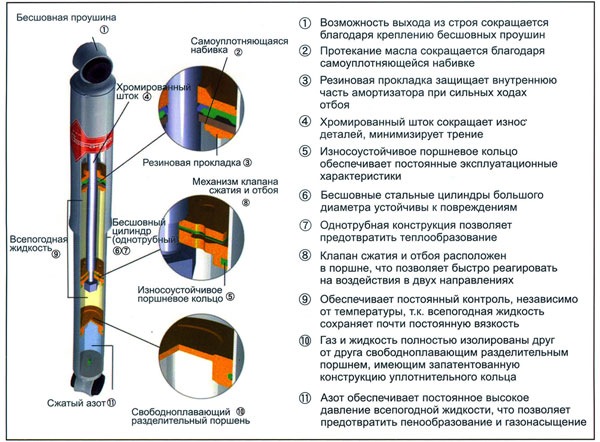 Бесшовная проушина ①

Самоуплотняющаяся набивка ②

Хромированный шток ④

Резиновая прокладка ③

Механизм клапана сжатия и отбоя ⑧

Бесшовный цилиндр (однотрубный) ⑥⑦

Всепогодная жидкость ⑨

Износоустойчивое поршневое кольцо ⑤

Сжатый азот ⑪

Свободноплавающий ⑩ разделительный поршень

① Возможность выхода из строя сокращается благодаря креплению бесшовных проушин

② Протекание масла сокращается благодаря самоуплотняющейся набивке

③ Резиновая прокладка защищает внутреннюю часть амортизатора при сильных ходах отбоя

④ Хромированный шток сокращает износ деталей, минимизирует трение

⑤ Износоустойчивое поршневое кольцо обеспечивает постоянные эксплуатационные характеристики

⑥ Бесшовные стальные цилиндры большого диаметра устойчивы к повреждениям

⑦ Однотрубная конструкция позволяет предотвратить теплообразование

⑧ Клапан сжатия и отбоя расположен в поршне, что позволяет быстро реагировать на воздействия в двух направлениях

⑨ Обеспечивает постоянный контроль, независимо от температуры, т.к. всепогодная жидкость сохраняет почти постоянную вязкость

⑩ Газ и жидкость полностью изолированы друг от друга свободноплавающим разделительным поршнем, имеющим запатентованную конструкцию уплотнительного кольца

⑪ Азот обеспечивает постоянное высокое давление всепогодной жидкости, что позволяет предотвратить пенообразование и газонасыщение