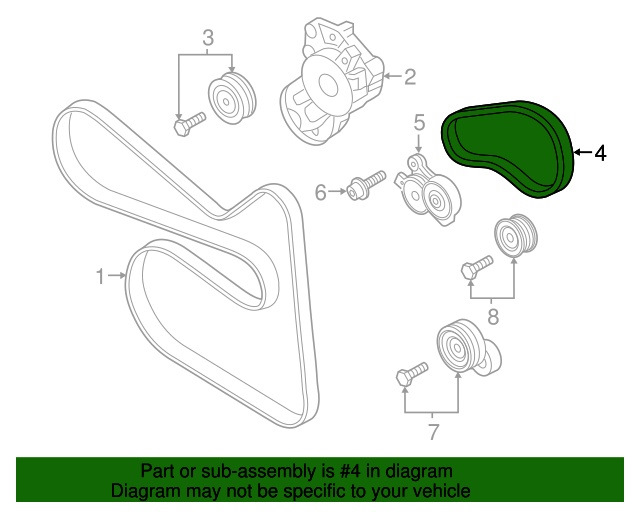 3
2
5
4
6
1
8
7

Part or sub-assembly is #4 in diagram
Diagram may not be specific to your vehicle