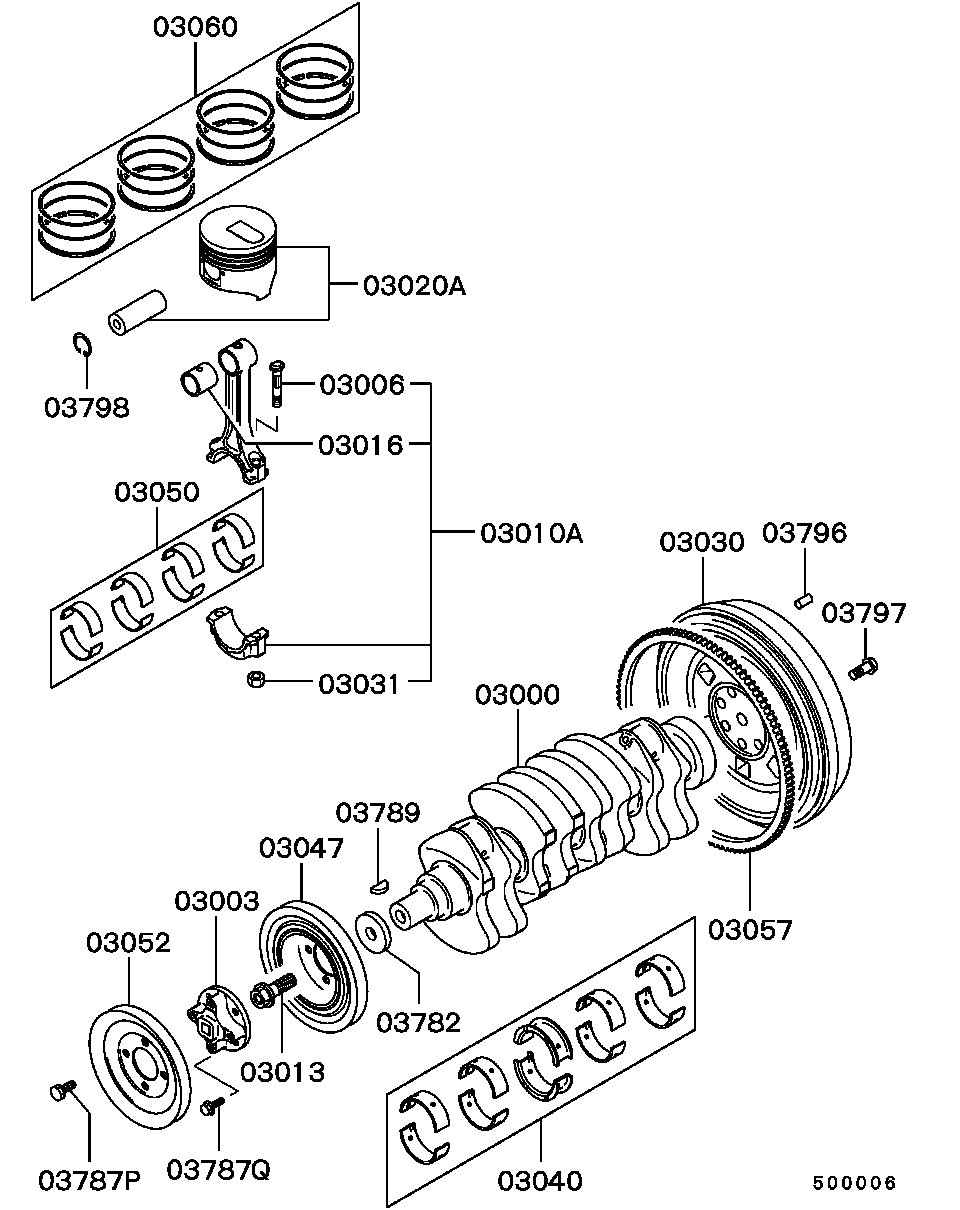 03060
03020A
03798
03006
03016
03050
03010A
03030
03796
03797
03031
03000
03789
03047
03003
03052
03057
03782
03013
03787P
03787Q
03040
500006