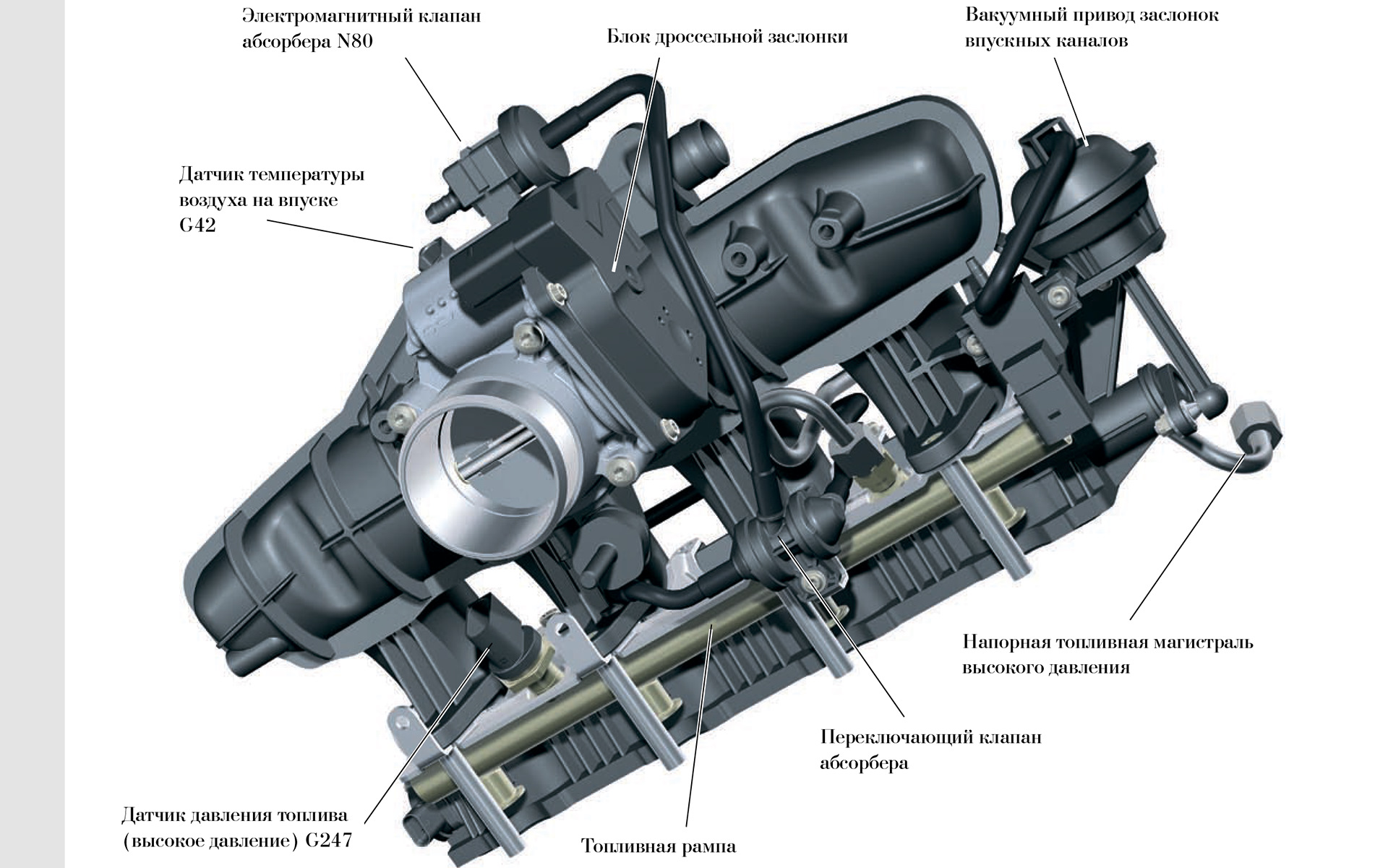 Электромагнитный клапан абсорбера N80

Блок дроссельной заслонки

Вакуумный привод заслонок впускных каналов

Датчик температуры воздуха на впуске G42

Напорная топливная магистраль высокого давления

Переключающий клапан абсорбера

Датчик давления топлива (высокое давление) G247

Топливная рампа