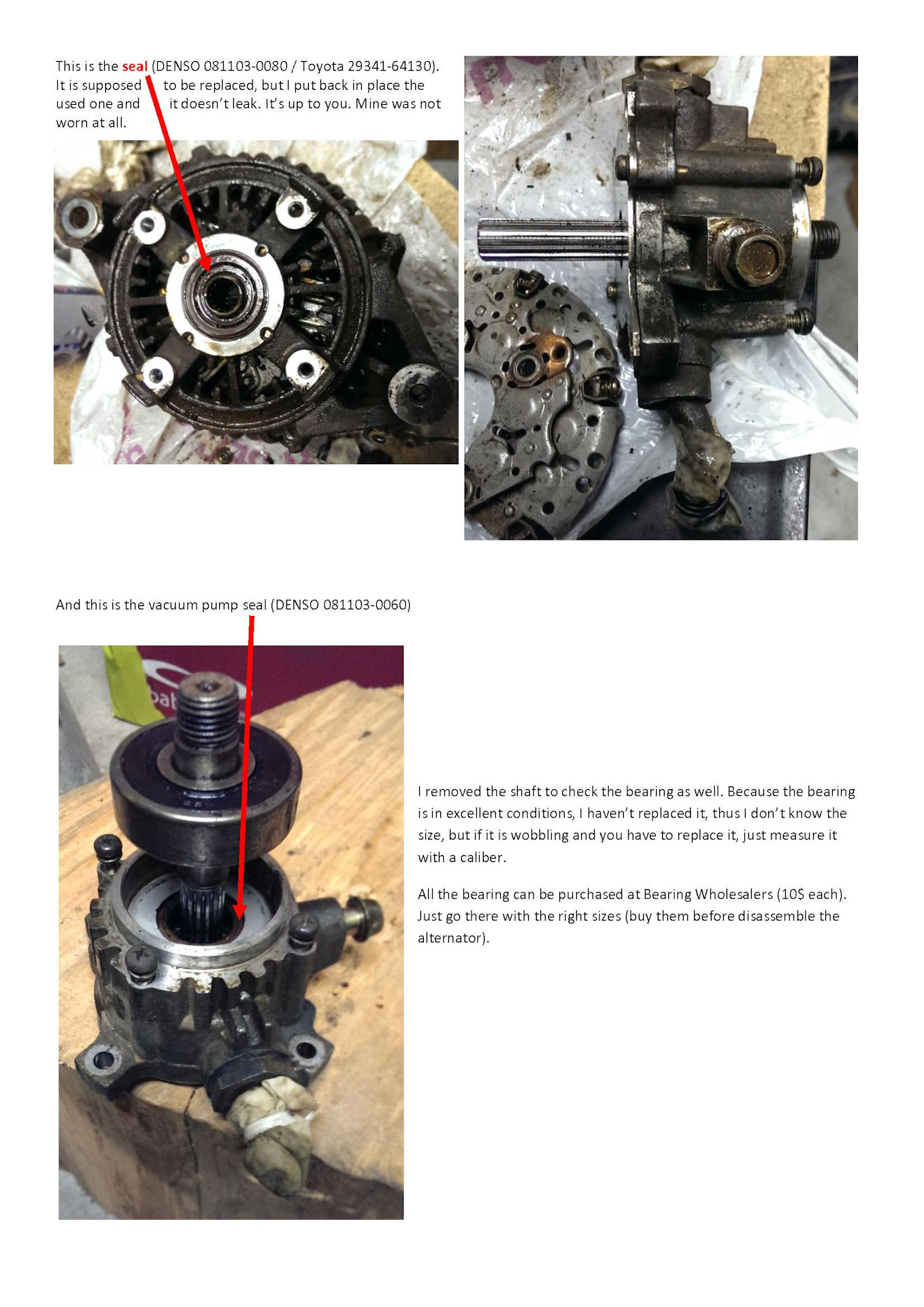 This is the seal (DENSO 081103-0080 / Toyota 29341-64130). It is supposed to be replaced, but I put back in place the used one and it doesn't leak. It's up to you. Mine was not worn at all.

And this is the vacuum pump seal (DENSO 081103-0060)

I removed the shaft to check the bearing as well. Because the bearing is in excellent conditions, I haven't replaced it, thus I don't know the size, but if it is wobbling and you have to replace it, just measure it with a caliber.

All the bearing can be purchased at Bearing Wholesalers (10$ each). Just go there with the right sizes (buy them before disassemble the alternator).