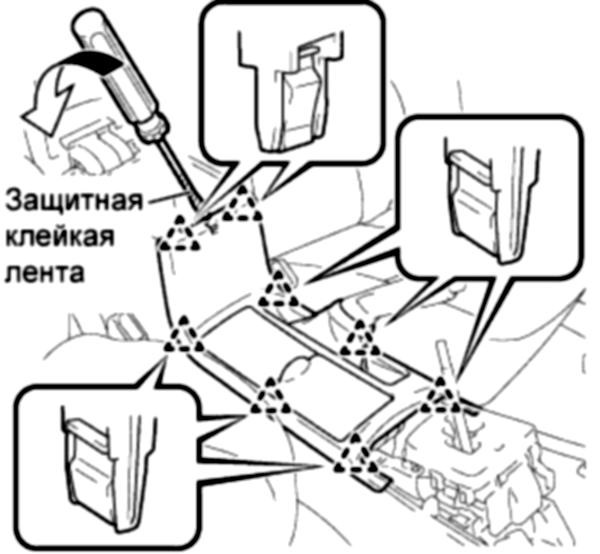 Защитная клейкая лента