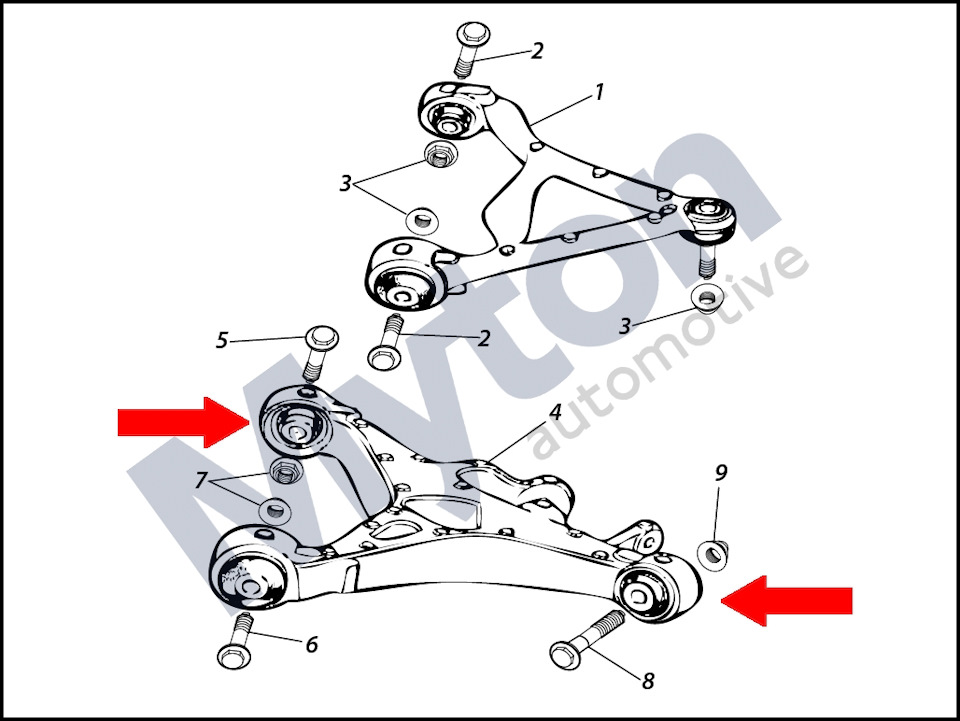 2
1
3
3
2
5
4
7
9
6
8
Myton
automotive