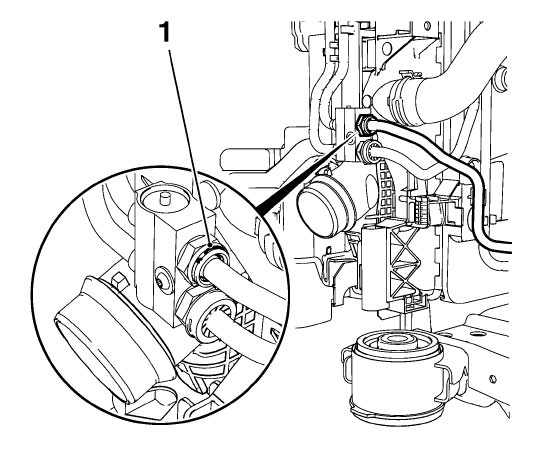 1