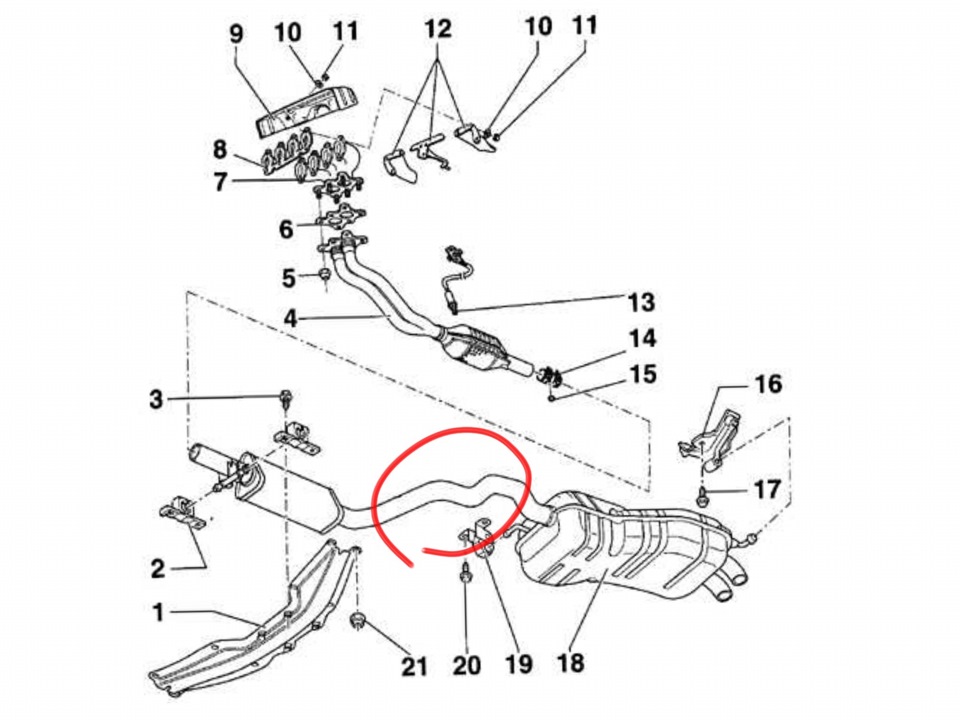 9
10
11
12
10
11
8
7
6
5
4
13
14
15
3
16
17
2
1
21
20
19
18