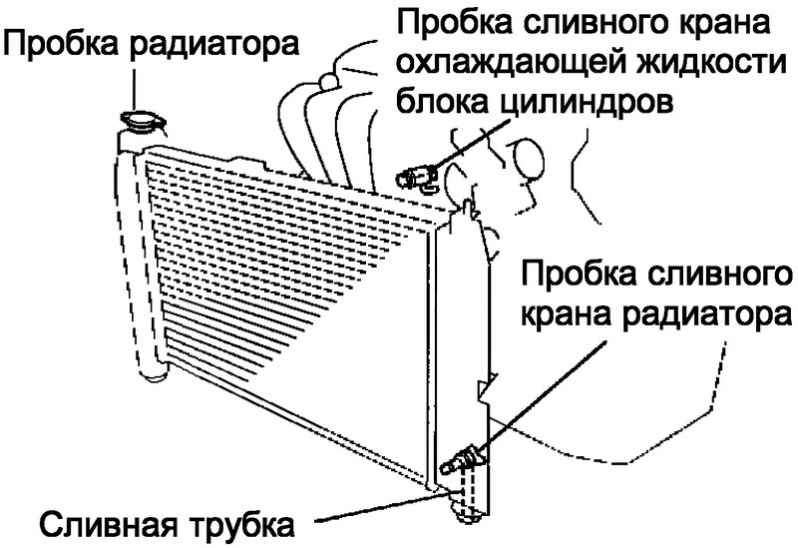 Пробка радиатора

Пробка сливного крана охлаждающей жидкости блока цилиндров

Пробка сливного крана радиатора

Сливная трубка