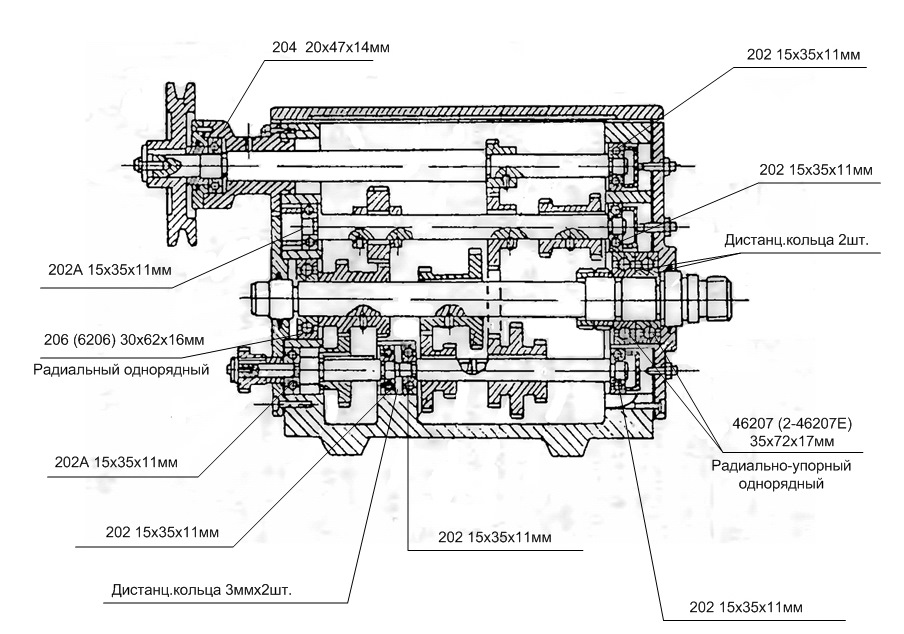 204 20х47х14мм

202 15х35х11мм

202 15х35х11мм

Дистанц.кольца 2шт.

202А 15х35х11мм

206 (6206) 30х62х16мм

Радиальный однорядный

46207 (2-46207Е)
35х72х17мм

Радиально-упорный однорядный

202А 15х35х11мм

202 15х35х11мм

202 15х35х11мм

Дистанц.кольца 3ммх2шт.

202 15х35х11мм