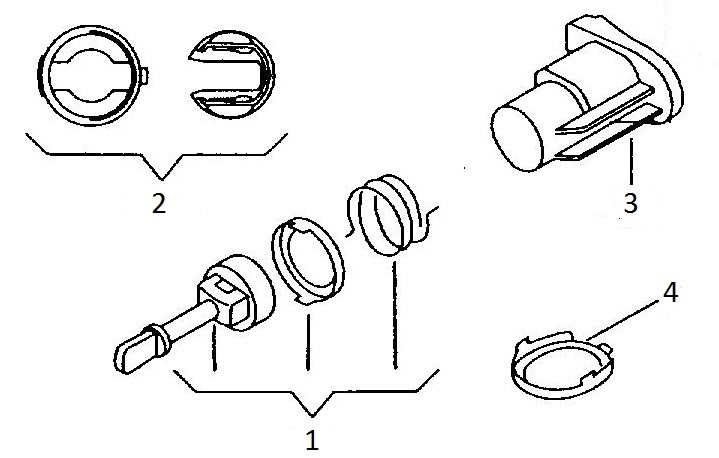 2
3
4
1