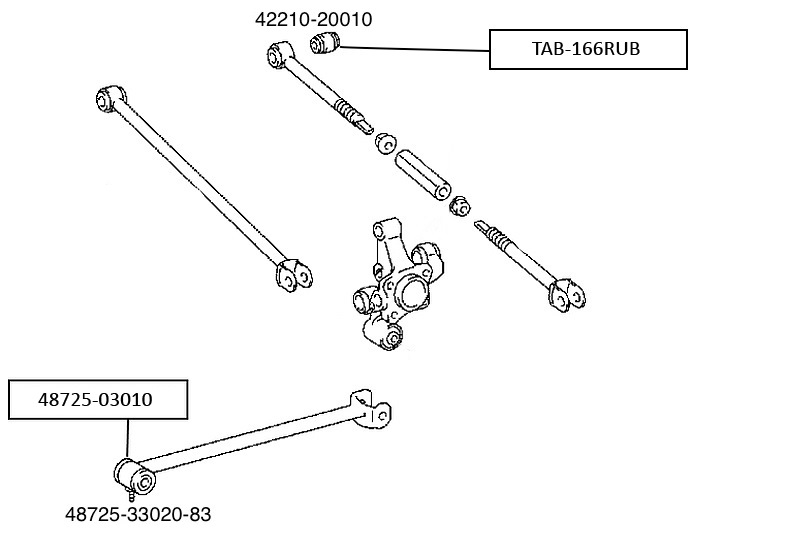 42210-20010

TAB-166RUB

48725-03010

48725-33020-83