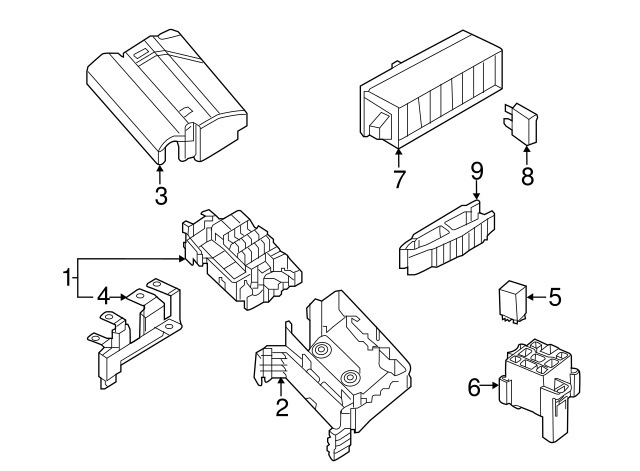 3
7
8
9
1
4
5
2
6