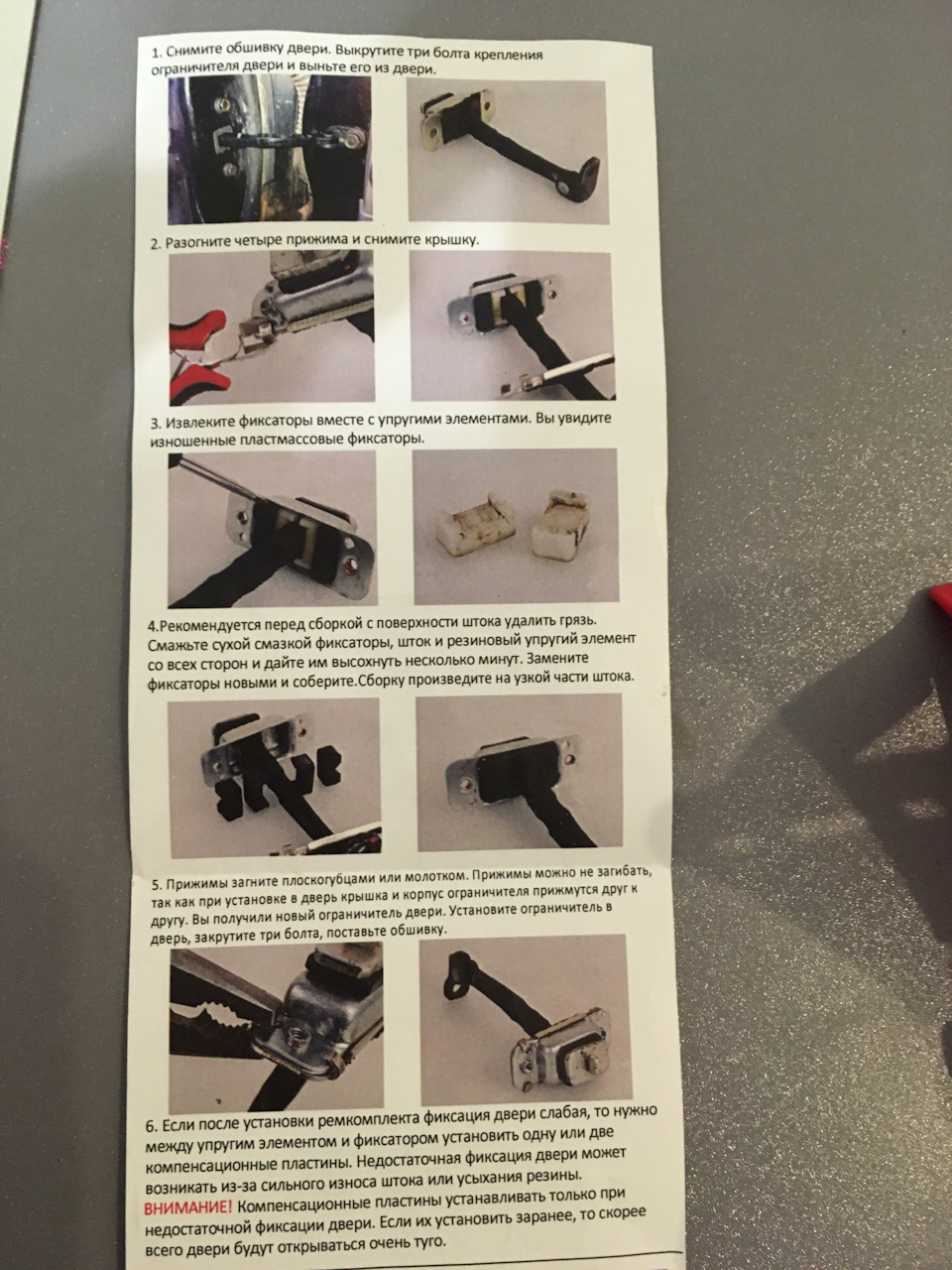 1. Снимите обшивку двери. Выкрутите три болта крепления ограничителя двери и выньте его из двери.

2. Разогните четыре прижима и снимите крышку.

3. Извлеките фиксаторы вместе с упругими элементами. Вы увидите изношенные пластмассовые фиксаторы.

4.Рекомендуется перед сборкой с поверхности штока удалить грязь. Смажьте сухой смазкой фиксаторы, шток и резиновый упругий элемент со всех сторон и дайте им высохнуть несколько минут. Замените фиксаторы новыми и соберите.Сборку произведите на узкой части штока.

5. Прижимы загните плоскогубцами или молотком. Прижимы можно не загибать, так как при установке в дверь крышка и корпус ограничителя прижмутся друг к другу. Вы получили новый ограничитель двери. Установите ограничитель в дверь, закрутите три болта, поставьте обшивку.

6. Если после установки ремкомплекта фиксация двери слабая, то нужно между упругим элементом и фиксатором установить одну или две компенсационные пластины. Недостаточная фиксация двери может возникать из-за сильного износа штока или усыхания резины. ВНИМАНИЕ! Компенсационные пластины устанавливать только при недостаточной фиксации двери. Если их установить заранее, то скорее всего двери будут открываться очень туго.