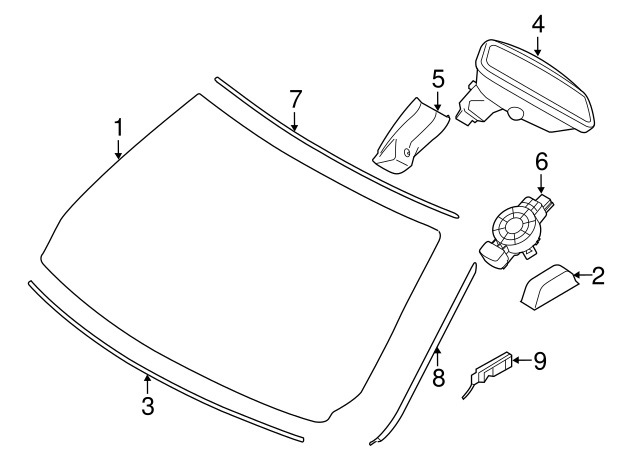 4
5
7
1
6
2
9
8
3