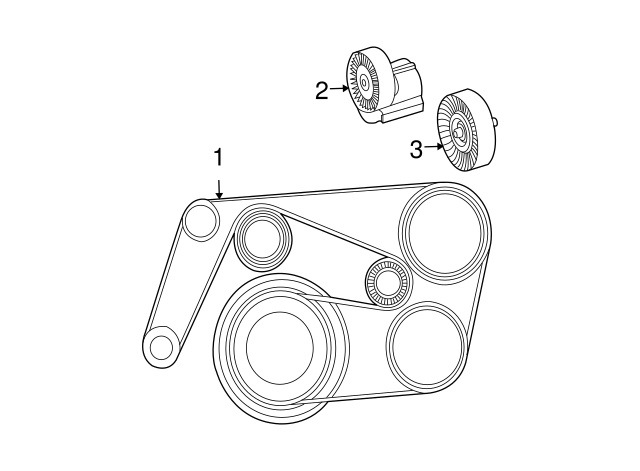 2
3
1