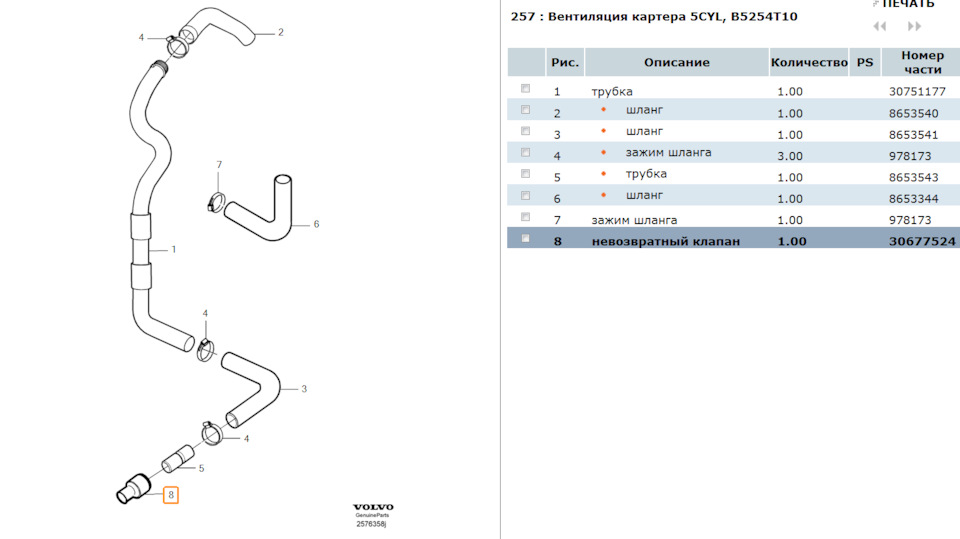 4
2
7
6
1
4
3
4
5
8
VOLVO
GenuineParts
2576358j

257 : Вентиляция картера 5CYL, B5254T10

ПЕЧАТЬ

| | Рис. | Описание | Количество | PS | Номер части |
|---|---|---|---|---|---|
| | 1 | трубка | 1.00 | | 30751177 |
| | 2 | • шланг | 1.00 | | 8653540 |
| | 3 | • шланг | 1.00 | | 8653541 |
| | 4 | • зажим шланга | 3.00 | | 978173 |
| | 5 | • трубка | 1.00 | | 8653543 |
| | 6 | • шланг | 1.00 | | 8653344 |
| | 7 | зажим шланга | 1.00 | | 978173 |
| | 8 | невозвратный клапан | 1.00 | | 30677524 |