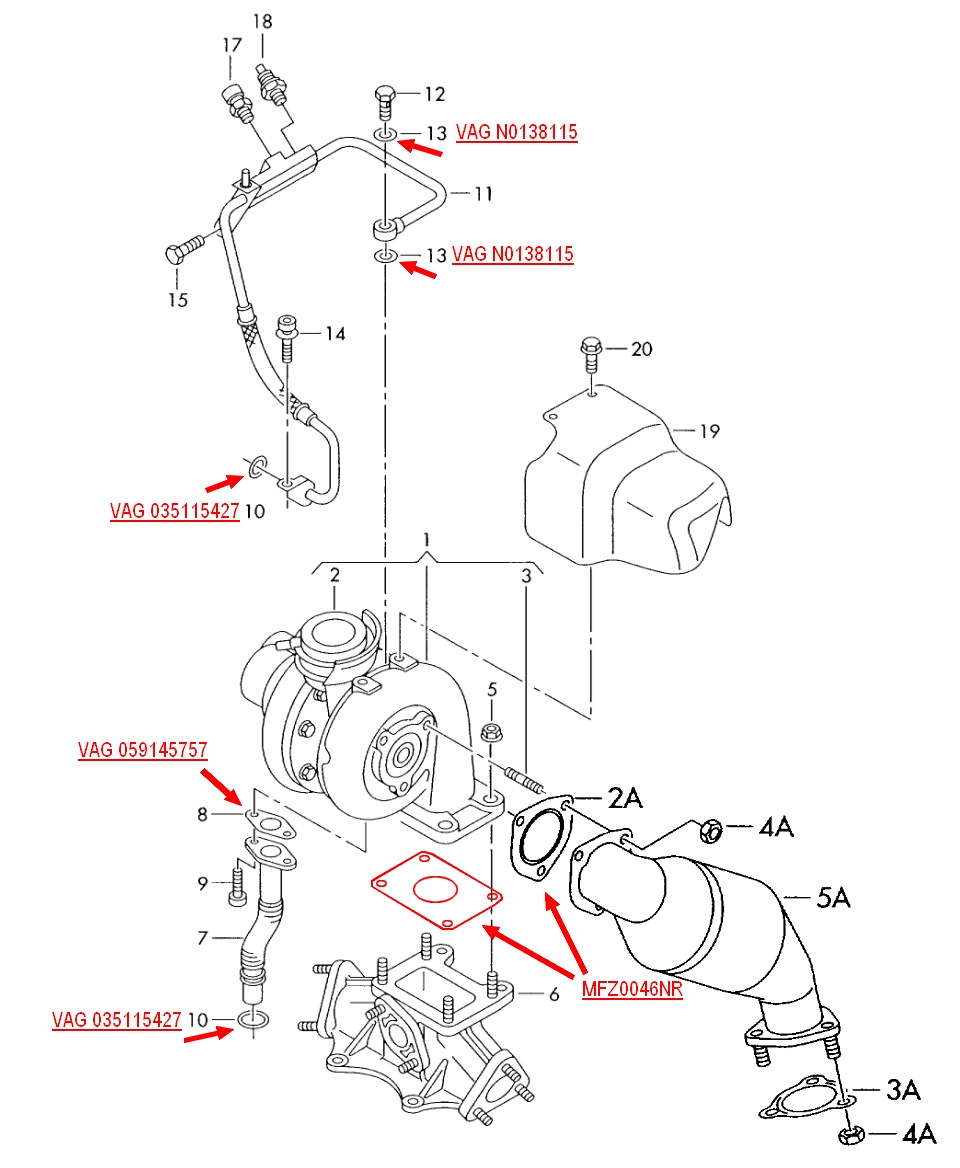 18
17
12
13 VAG N0138115
11
13 VAG N0138115
15
14
20
19
VAG 035115427 10
1
2
3
5
VAG 059145757
8
2A
4A
9
5A
7
6
MFZ0046NR
VAG 035115427 10
3A
4A