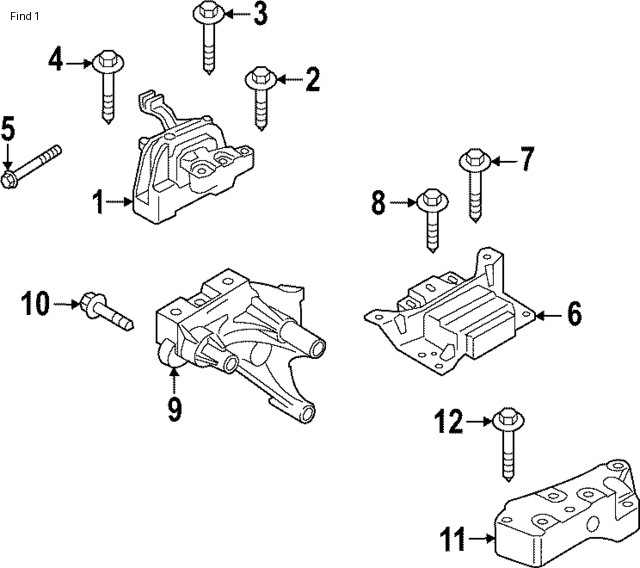 Find 1

3
4
2
5
1
7
8
10
6
9
12
11