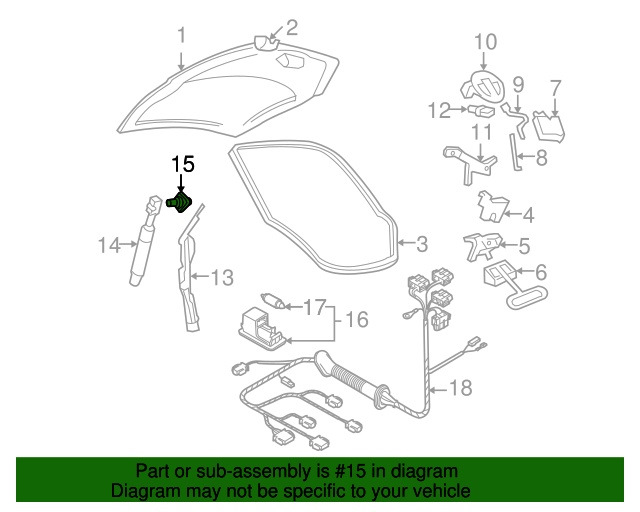 1
2
10
9
7
12
11
8
15
4
14
3
5
13
6
17
16
18

Part or sub-assembly is #15 in diagram
Diagram may not be specific to your vehicle