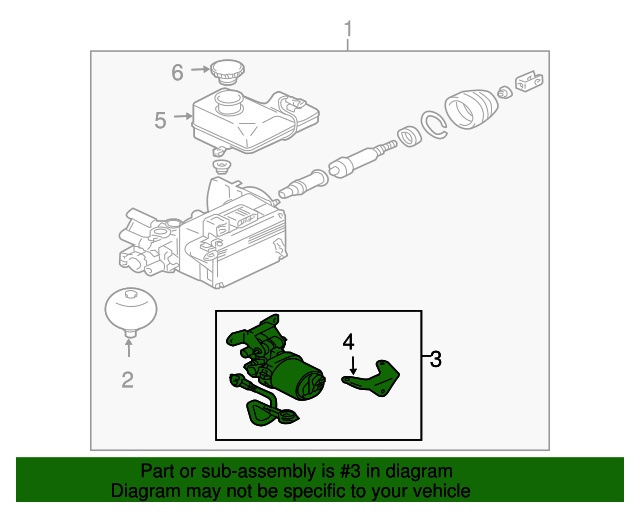 1
6
5
2
4
3

Part or sub-assembly is #3 in diagram
Diagram may not be specific to your vehicle