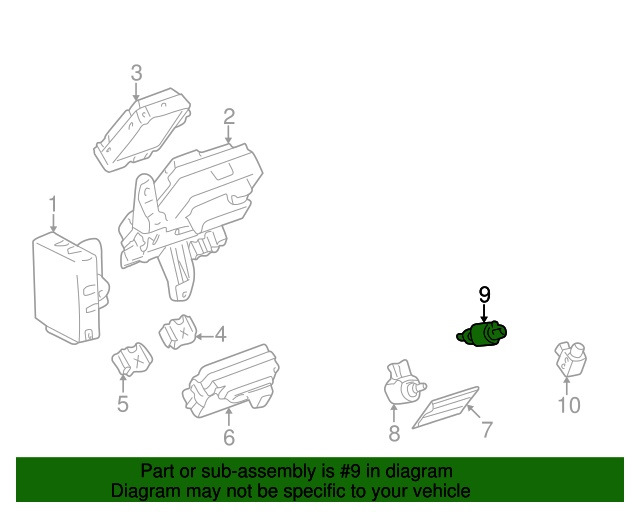 3
2
1
4
5
6
9
8
7
10

Part or sub-assembly is #9 in diagram
Diagram may not be specific to your vehicle