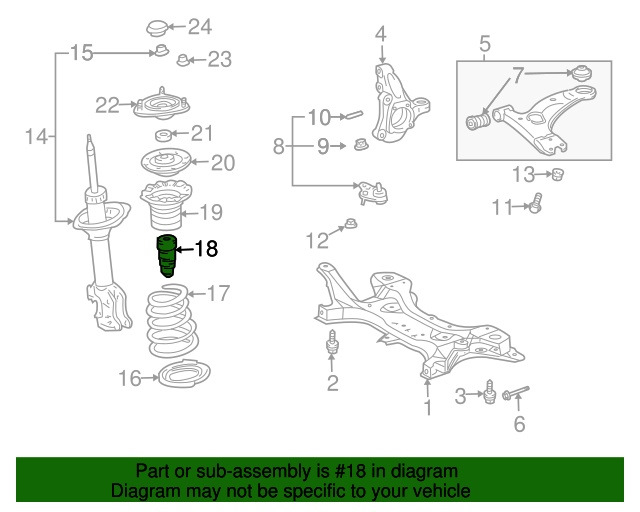 24
15
23
22
14
21
20
19
18
17
16
4
5
7
10
8
9
13
11
12
2
1
3
6

Part or sub-assembly is #18 in diagram
Diagram may not be specific to your vehicle