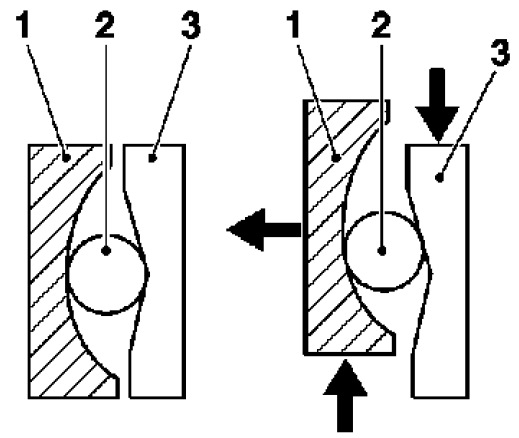 1
2
3
1
2
3