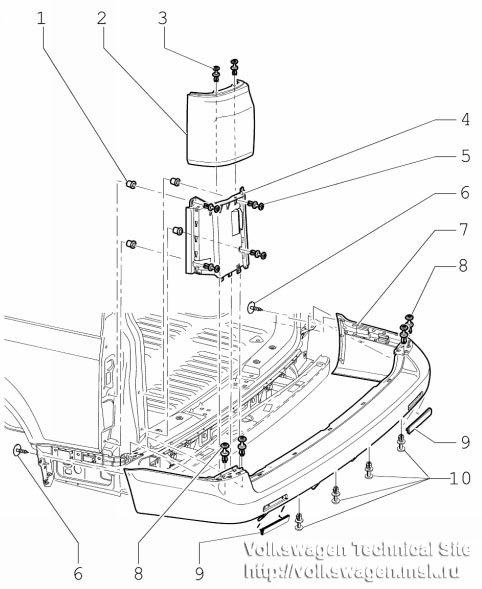 1
2
3
4
5
6
7
8
9
10
6
8
9
Volkswagen Technical Site
http://volkswagen.msk.ru