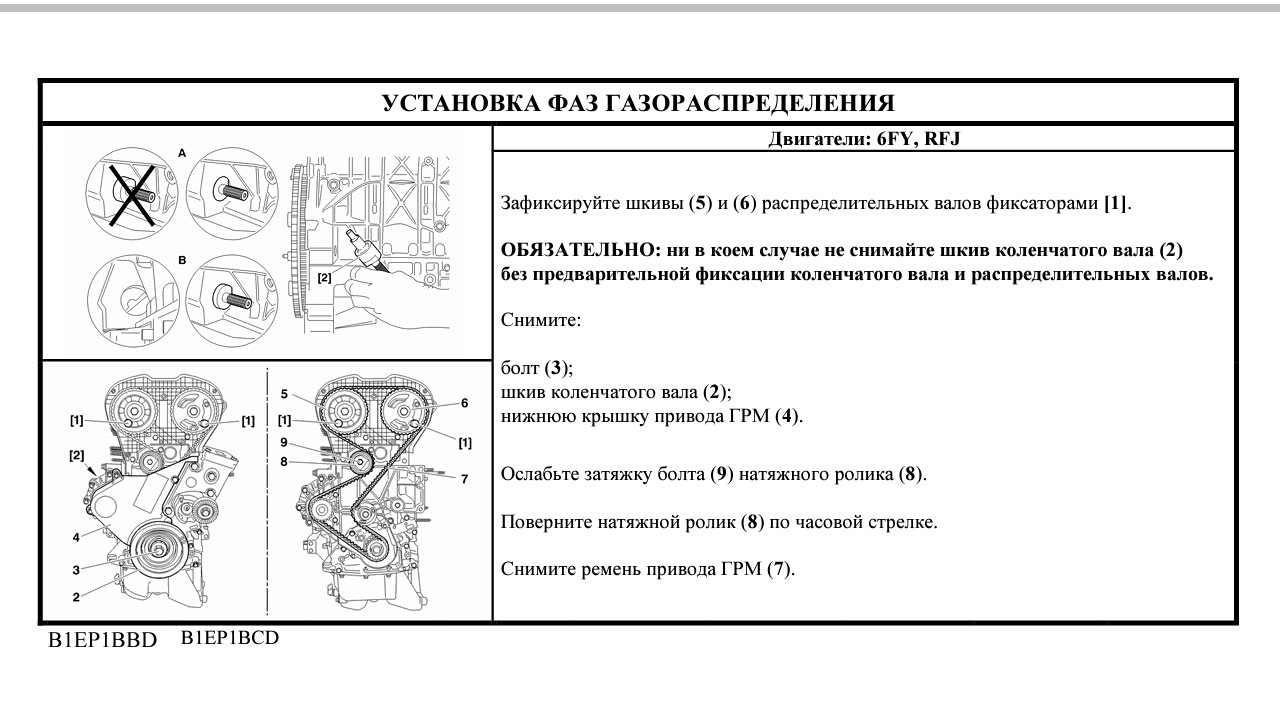 УСТАНОВКА ФАЗ ГАЗОРАСПРЕДЕЛЕНИЯ

A

B

[2]

[1]

[1]

[2]

4

3

2

5

[1]

9

8

6

[1]

7

Двигатели: 6FY, RFJ

Зафиксируйте шкивы (5) и (6) распределительных валов фиксаторами [1].

ОБЯЗАТЕЛЬНО: ни в коем случае не снимайте шкив коленчатого вала (2) без предварительной фиксации коленчатого вала и распределительных валов.

Снимите:

болт (3);
шкив коленчатого вала (2);
нижнюю крышку привода ГРМ (4).

Ослабьте затяжку болта (9) натяжного ролика (8).

Поверните натяжной ролик (8) по часовой стрелке.

Снимите ремень привода ГРМ (7).

B1EP1BBD B1EP1BCD