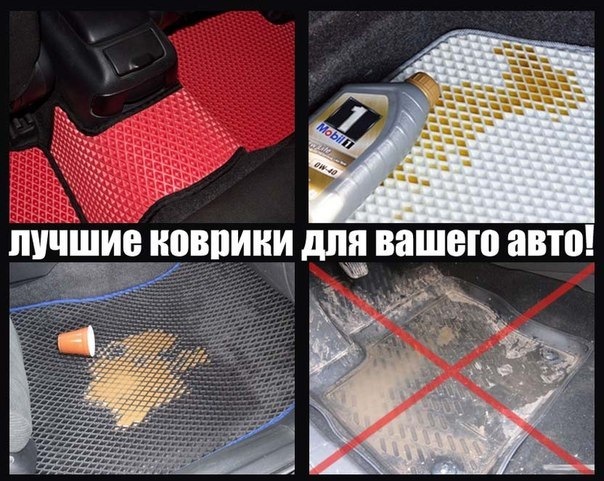 Mobil 1
0W-40

лучшие коврики для вашего авто!