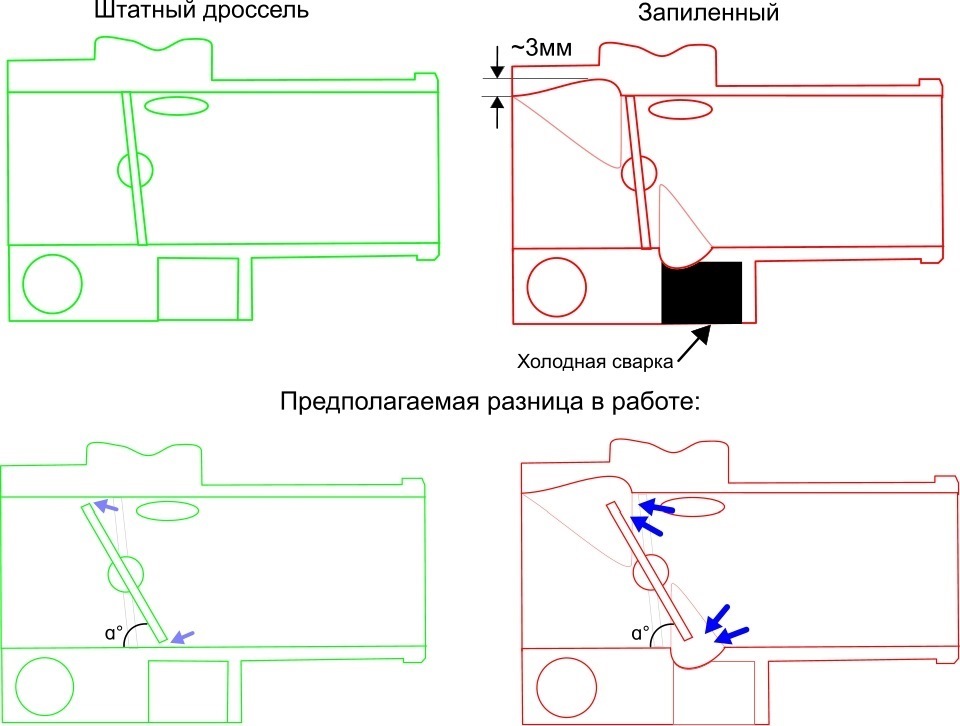 Штатный дроссель

Запиленный

~3мм

Холодная сварка

Предполагаемая разница в работе:

α°

α°