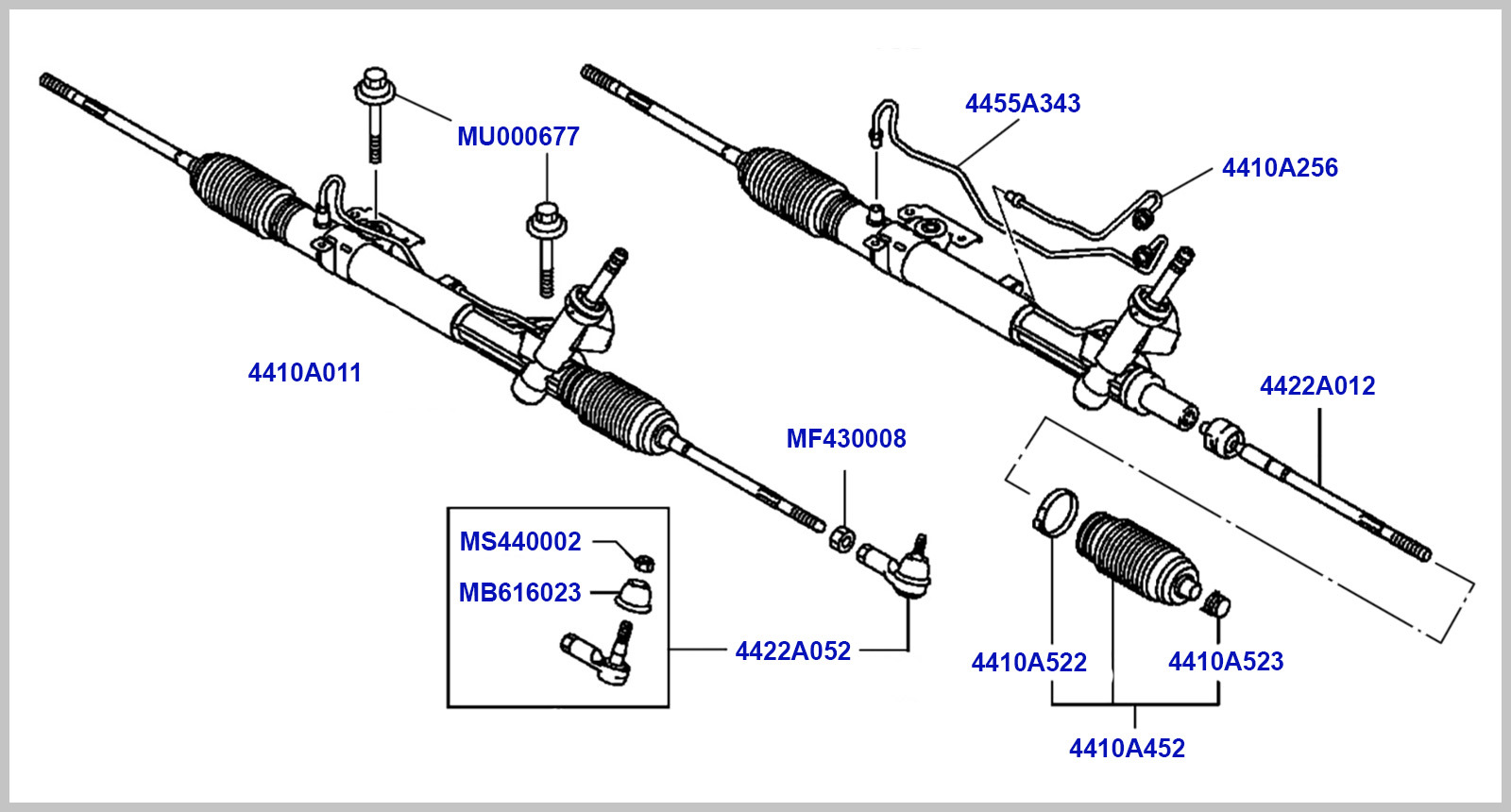 MU000677
4455A343
4410A256
4410A011
4422A012
MF430008
MS440002
MB616023
4422A052
4410A522
4410A523
4410A452