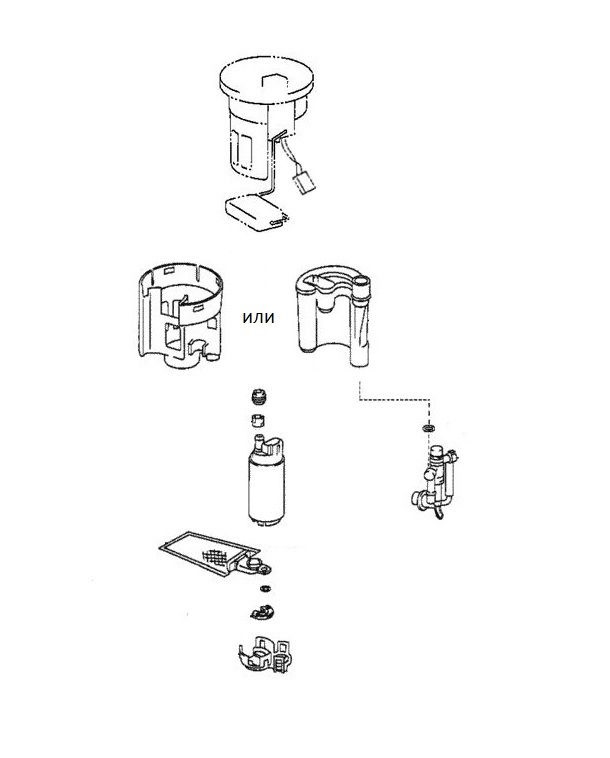 или