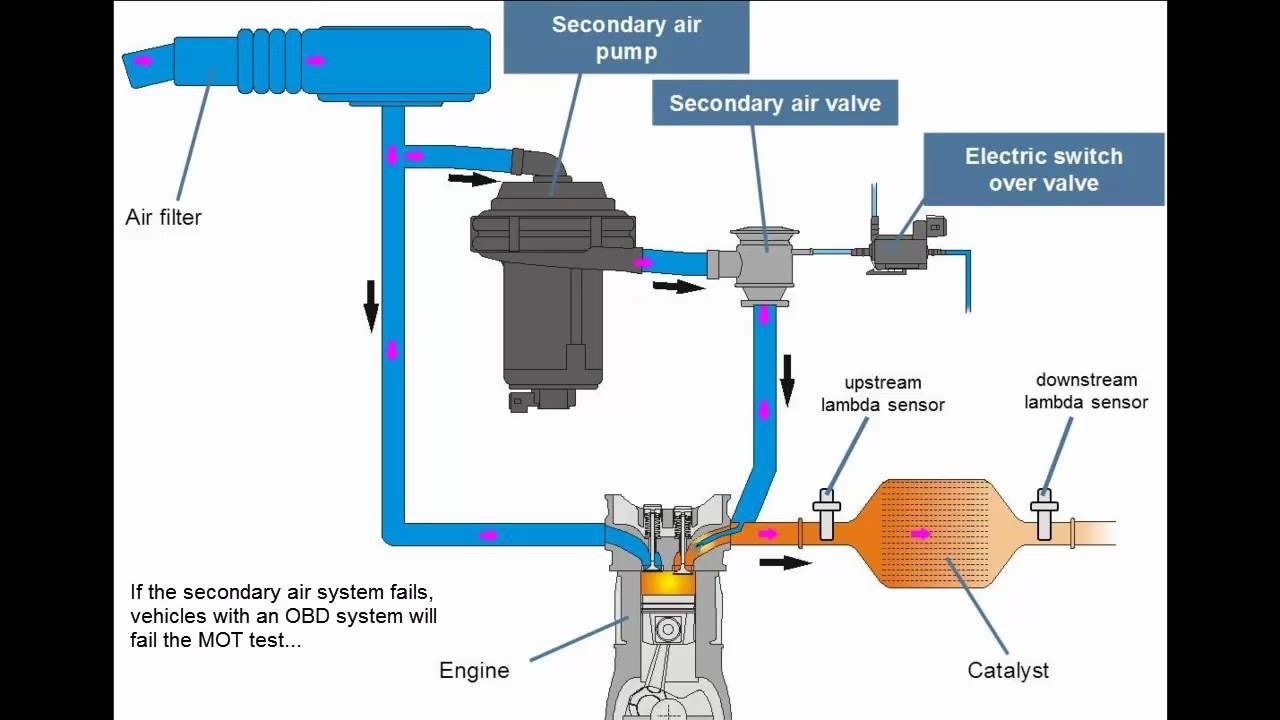 Secondary air pump

Secondary air valve

Electric switch over valve

Air filter

upstream lambda sensor

downstream lambda sensor

If the secondary air system fails, vehicles with an OBD system will fail the MOT test...

Engine

Catalyst