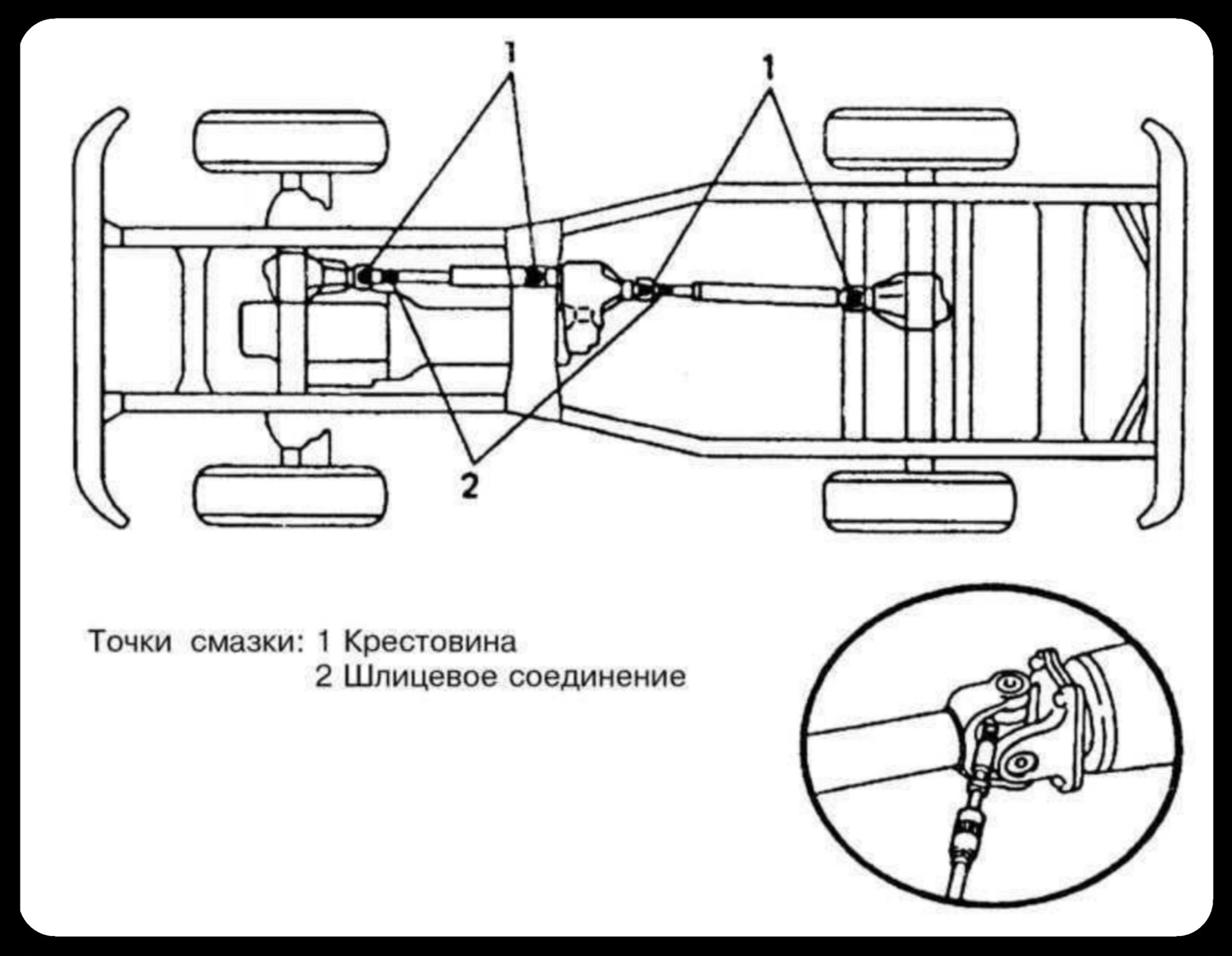 1
1
2

Точки смазки: 1 Крестовина
2 Шлицевое соединение