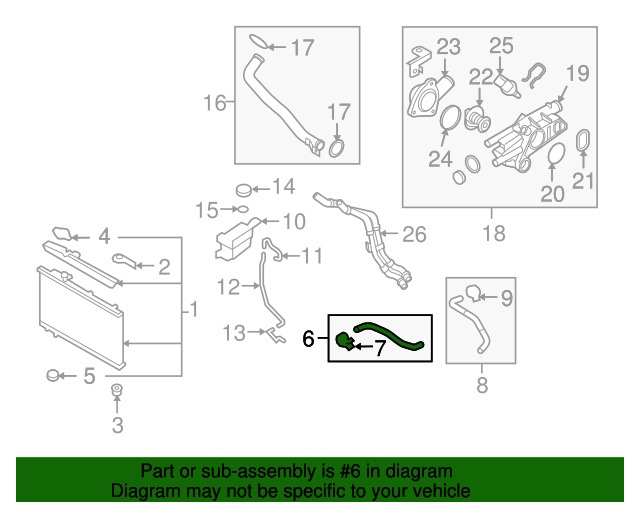 17
16
17
23
25
22
19
24
20
21
18
14
15
10
26
4
2
11
12
1
13
6
7
9
8
5
3

Part or sub-assembly is #6 in diagram
Diagram may not be specific to your vehicle