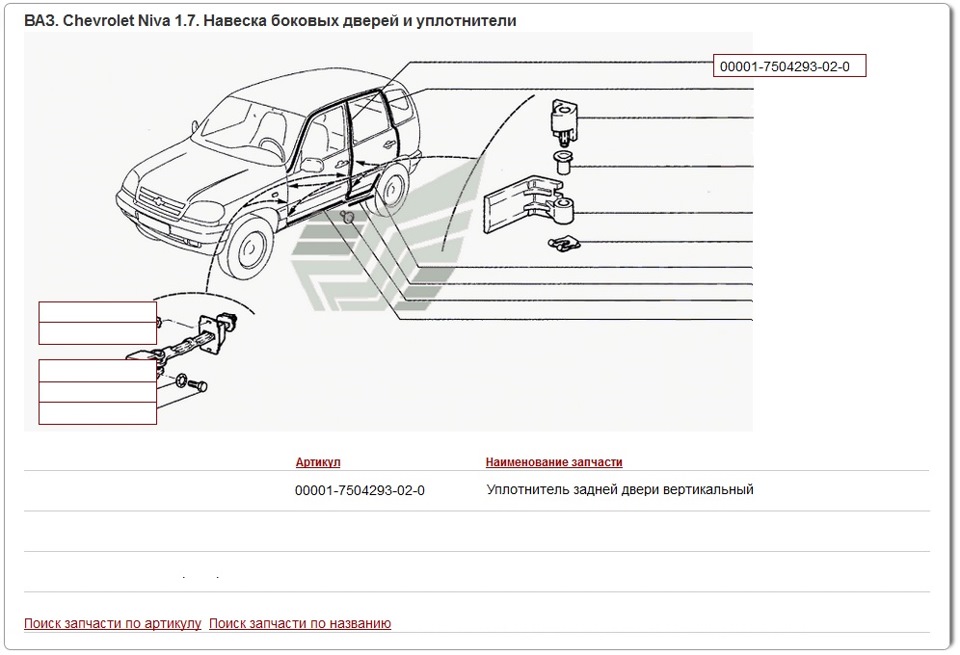 ВАЗ. Chevrolet Niva 1.7. Навеска боковых дверей и уплотнители

00001-7504293-02-0

| Артикул | Наименование запчасти |
|---|---|
| 00001-7504293-02-0 | Уплотнитель задней двери вертикальный |

Поиск запчасти по артикулу Поиск запчасти по названию