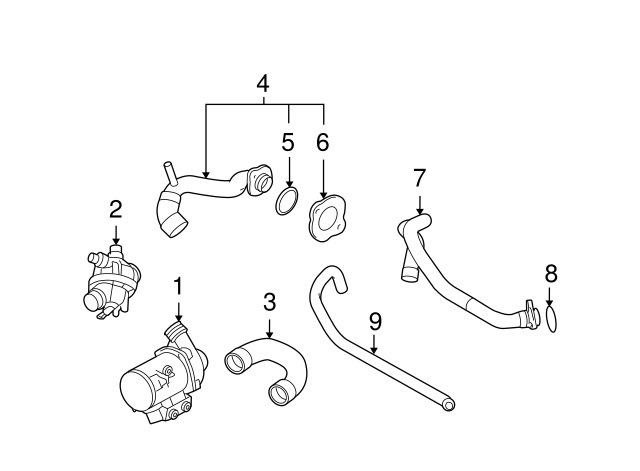 4
5
6
7
2
8
1
3
9