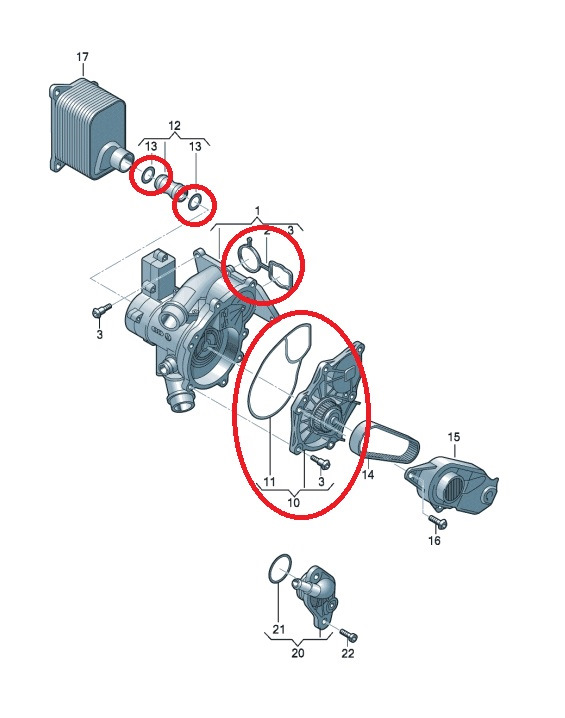 17
12
13
13
1
2
3
3
11
3
10
14
15
16
21
20
22