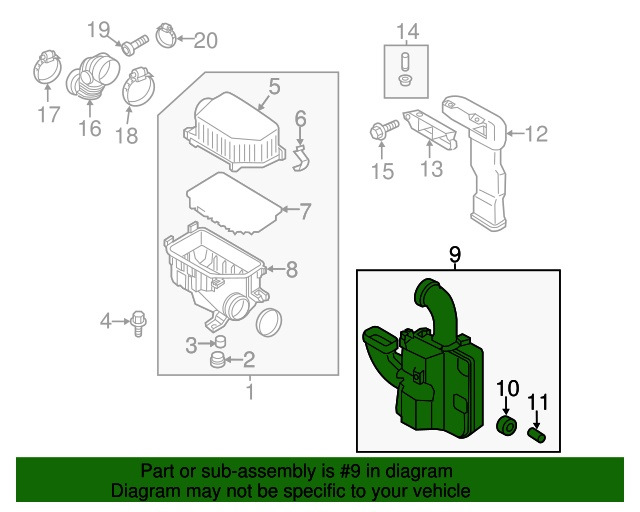 19
20
14
17
16
18
5
6
12
15
13
7
8
9
4
3
2
1
10
11

Part or sub-assembly is #9 in diagram
Diagram may not be specific to your vehicle