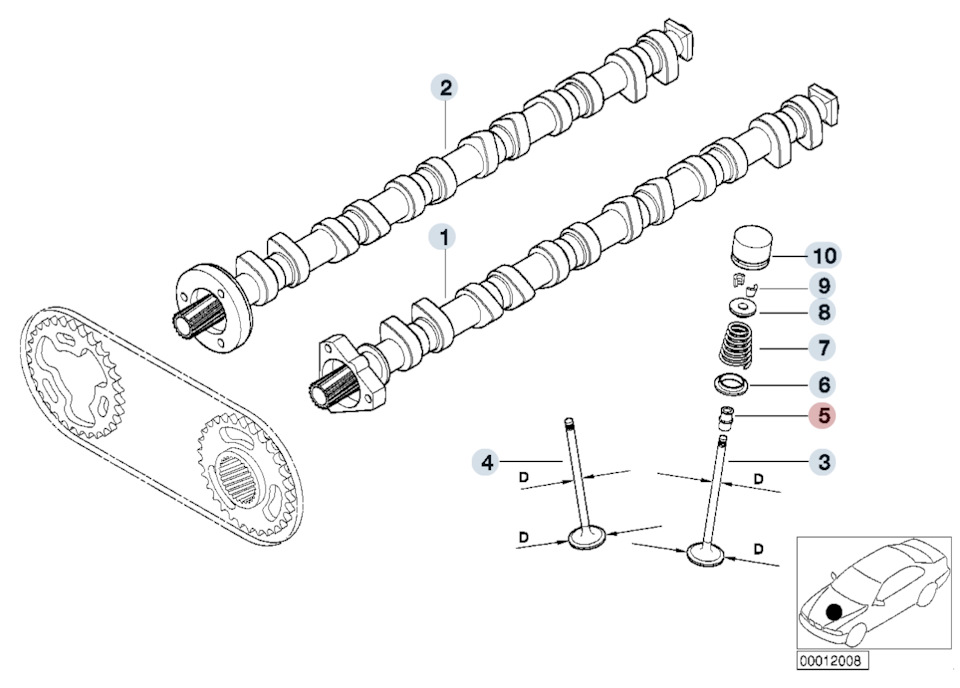 2
1
10
9
8
7
6
5
4
3
D
D
D
D
00012008