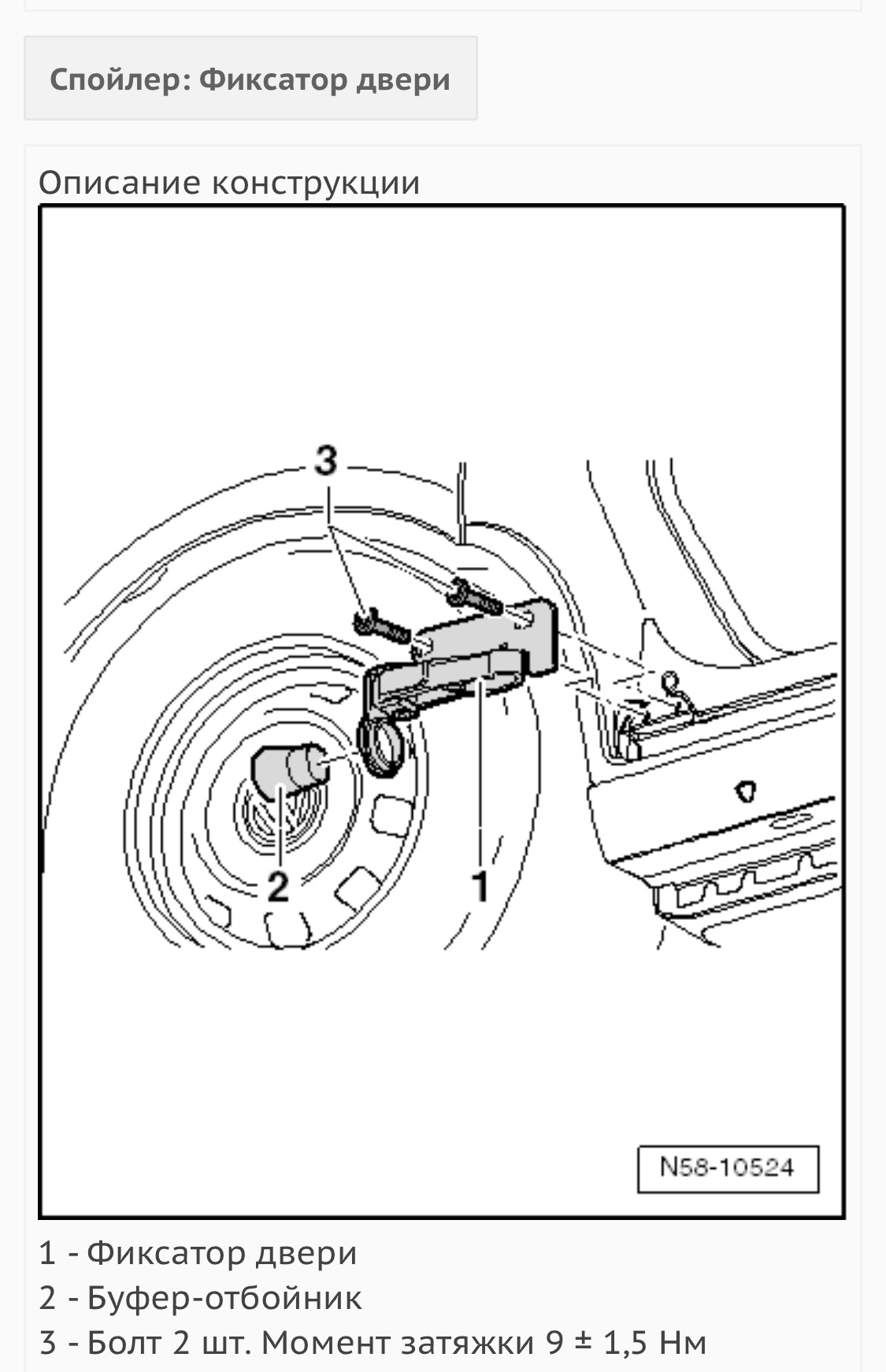 Спойлер: Фиксатор двери

Описание конструкции

3

2

1

N58-10524

1 - Фиксатор двери
2 - Буфер-отбойник
3 - Болт 2 шт. Момент затяжки 9 ± 1,5 Нм