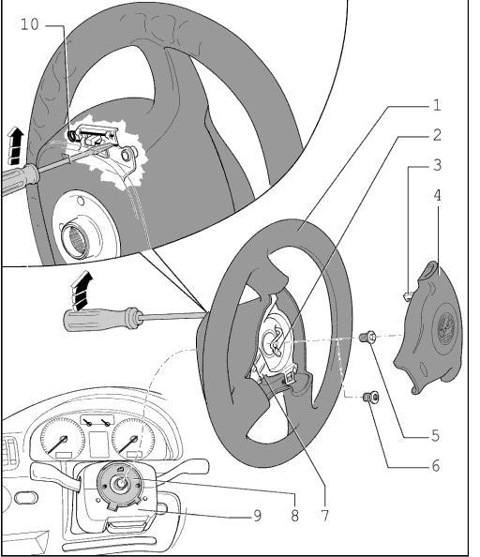 10
1
2
3
4
5
6
9
8
7