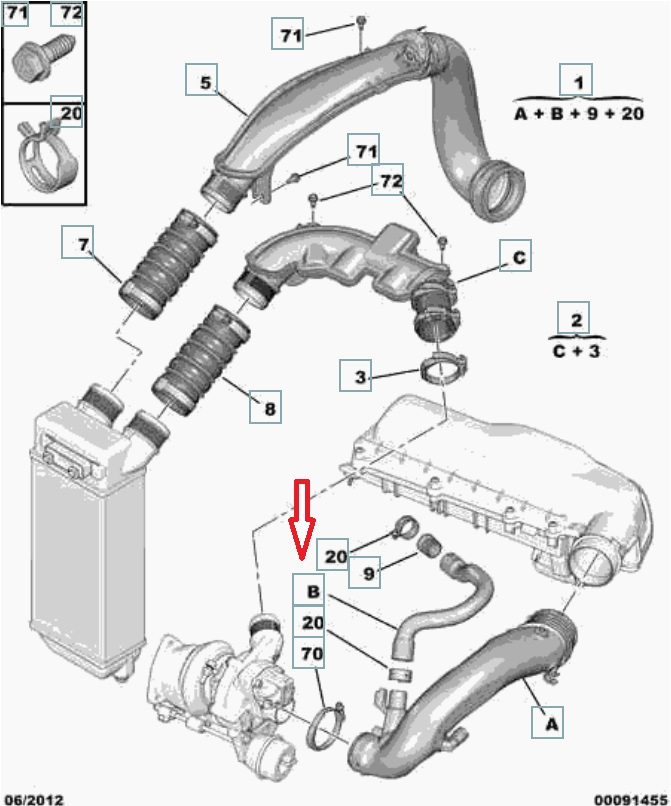 71
72
20
71
5
1
A + B + 9 + 20
71
72
7
C
2
C + 3
3
8
20
9
B
20
70
A
06/2012
00091455