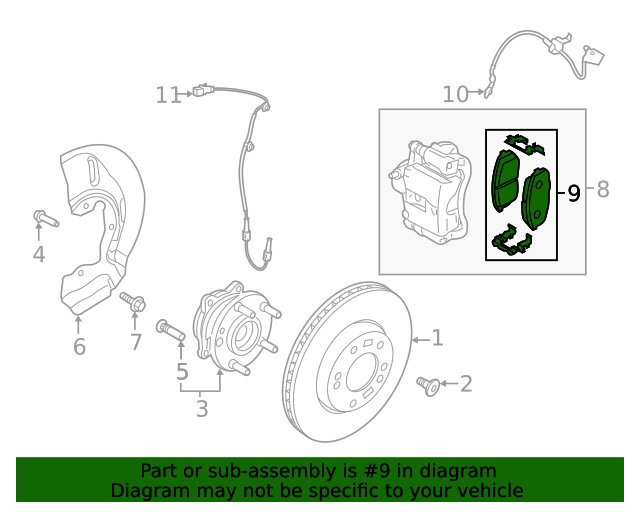 11

10

9

8

4

6

7

5

3

1

2

Part or sub-assembly is #9 in diagram
Diagram may not be specific to your vehicle