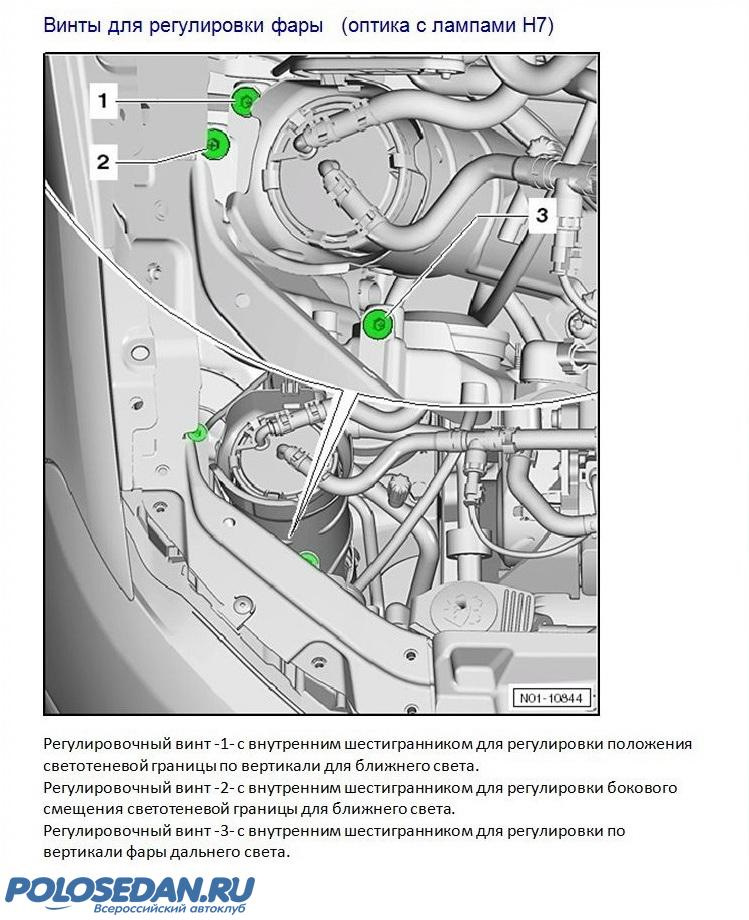 Винты для регулировки фары (оптика с лампами H7)

1

2

3

N01-10844

Регулировочный винт -1- с внутренним шестигранником для регулировки положения светотеневой границы по вертикали для ближнего света.
Регулировочный винт -2- с внутренним шестигранником для регулировки бокового смещения светотеневой границы для ближнего света.
Регулировочный винт -3- с внутренним шестигранником для регулировки по вертикали фары дальнего света.

POLOSEDAN.RU
Всероссийский автоклуб