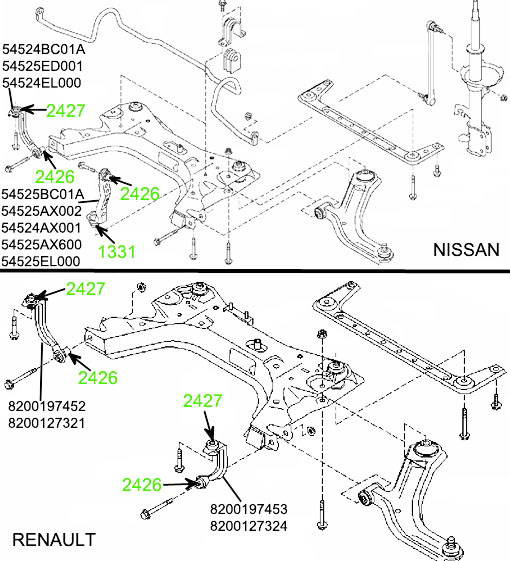 54524BC01A
54525ED001
54524EL000

2427

2426

2426

54525BC01A
54525AX002
54524AX001
54525AX600
54525EL000

1331

NISSAN

2427

2426

8200197452
8200127321

2427

2426

8200197453
8200127324

RENAULT