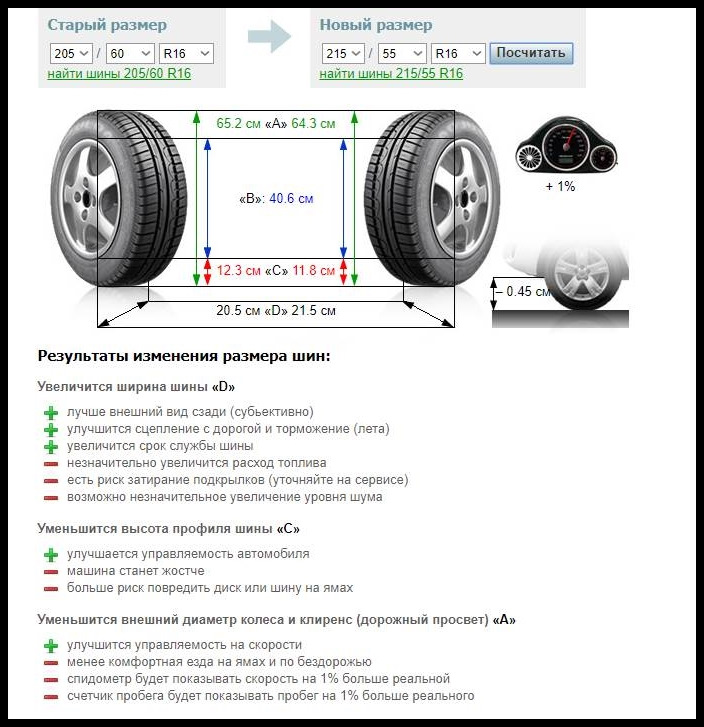 Старый размер
205 / 60 R16
найти шины 205/60 R16

Новый размер
215 / 55 R16 Посчитать
найти шины 215/55 R16

65.2 см «A» 64.3 см

«B»: 40.6 см

12.3 см «C» 11.8 см

20.5 см «D» 21.5 см

+ 1%

– 0.45 см

Результаты изменения размера шин:

Увеличится ширина шины «D»

лучше внешний вид сзади (субъективно)
улучшится сцепление с дорогой и торможение (лета)
увеличится срок службы шины
незначительно увеличится расход топлива
есть риск затирание подкрылков (уточняйте на сервисе)
возможно незначительное увеличение уровня шума

Уменьшится высота профиля шины «C»

улучшается управляемость автомобиля
машина станет жостче
больше риск повредить диск или шину на ямах

Уменьшится внешний диаметр колеса и клиренс (дорожный просвет) «A»

улучшится управляемость на скорости
менее комфортная езда на ямах и по бездорожью
спидометр будет показывать скорость на 1% больше реальной
счетчик пробега будет показывать пробег на 1% больше реального