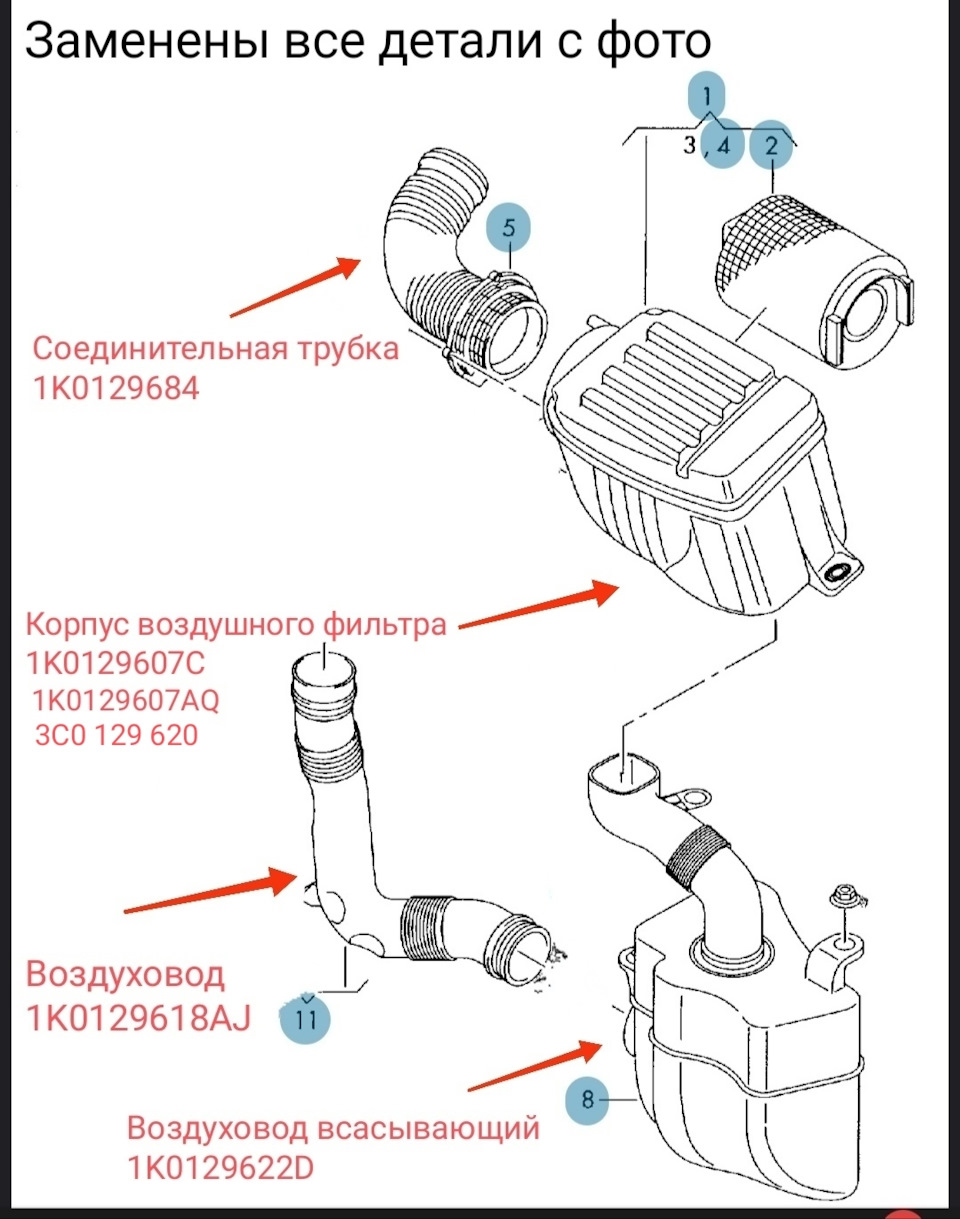 Заменены все детали с фото

1
3, 4
2
5

Соединительная трубка
1K0129684

Корпус воздушного фильтра
1K0129607C
1K0129607AQ
3C0 129 620

Воздуховод
1K0129618AJ

11

8

Воздуховод всасывающий
1K0129622D