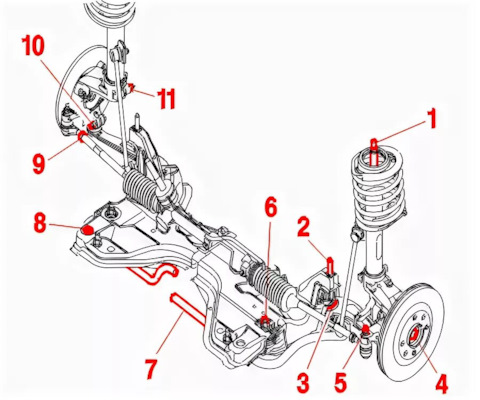 10
11
1
9
6
2
8
7
3
5
4